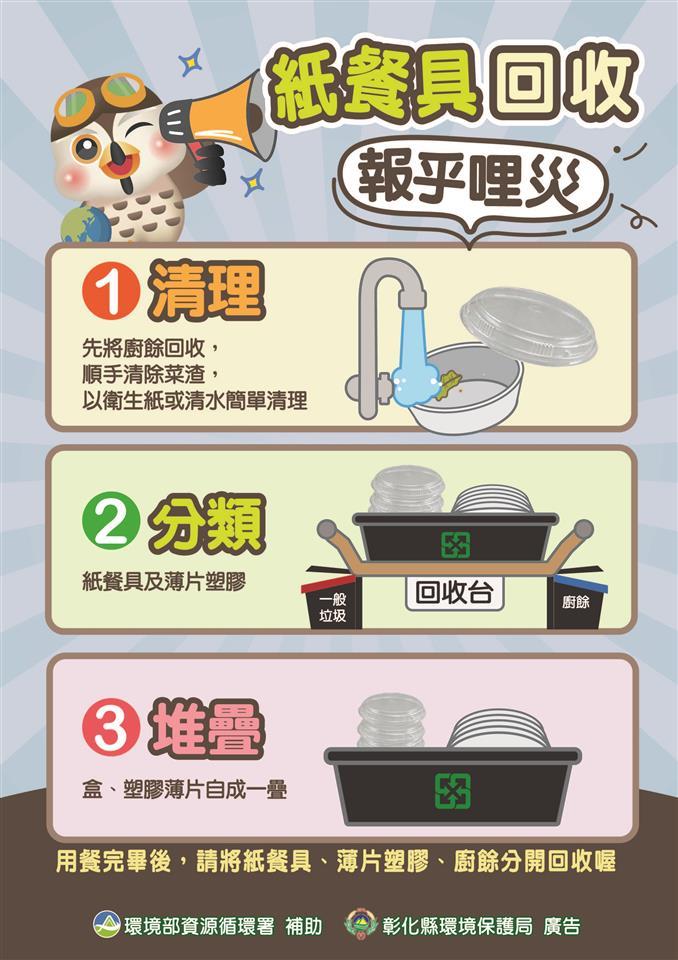 紙餐具回收

報乎哩災

1 清理

先將廚餘回收，
順手清除菜渣，
以衛生紙或清水簡單清理

2 分類

紙餐具及薄片塑膠

一般垃圾

回收台

廚餘

3 堆疊

盒、塑膠薄片自成一疊

用餐完畢後，請將紙餐具、薄片塑膠、廚餘分開回收喔

環境部資源循環署 補助　彰化縣環境保護局 廣告