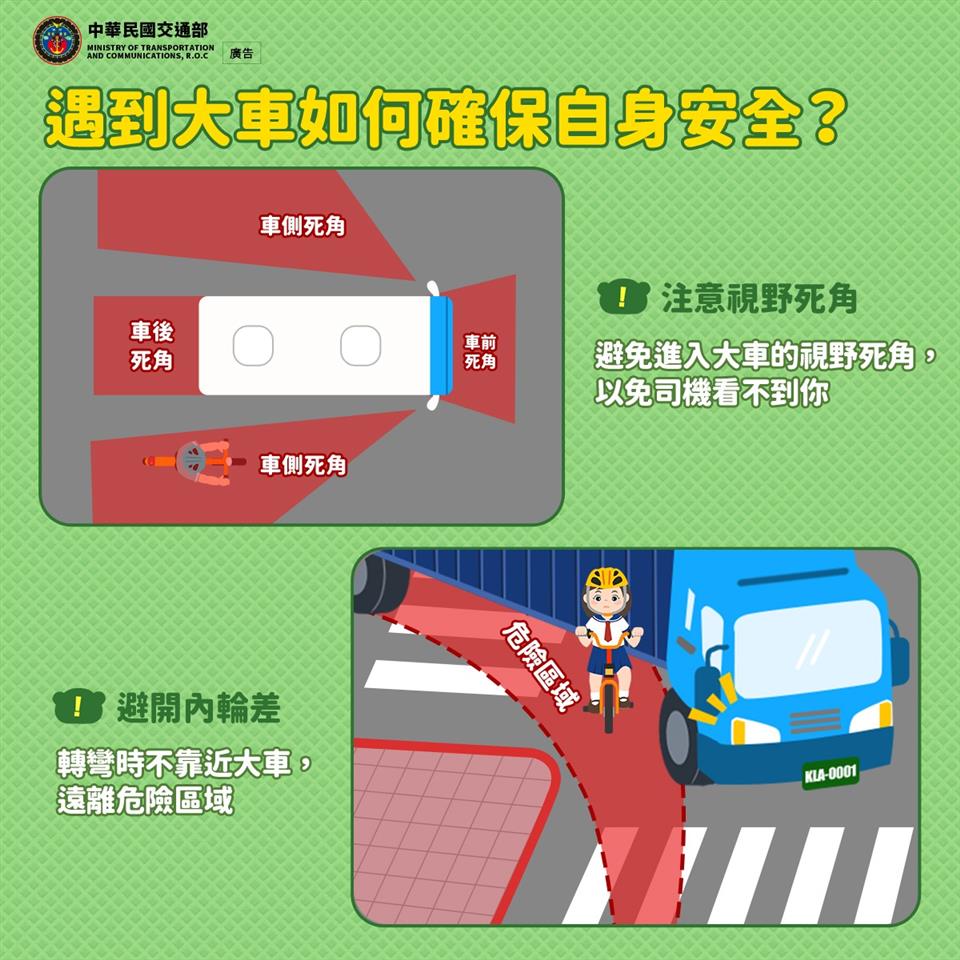 中華民國交通部
MINISTRY OF TRANSPORTATION AND COMMUNICATIONS, R.O.C
廣告

遇到大車如何確保自身安全？

車側死角
車後死角
車前死角
車側死角

! 注意視野死角

避免進入大車的視野死角，以免司機看不到你

危險區域
KLA-0001

! 避開內輪差

轉彎時不靠近大車，遠離危險區域