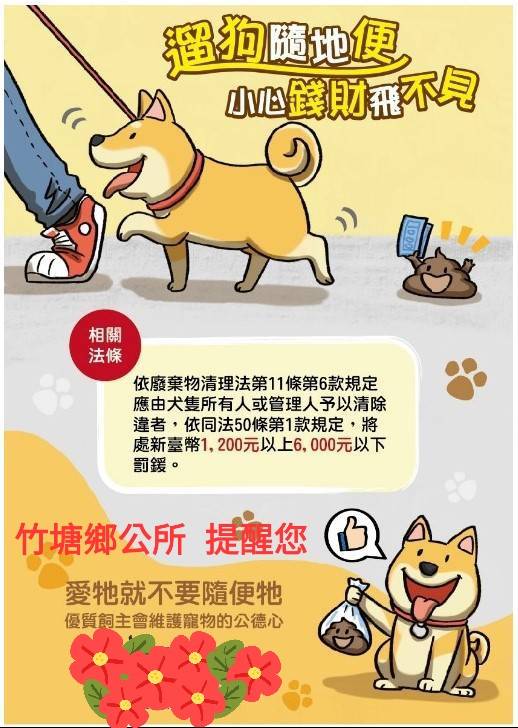 遛狗隨地便
小心錢財飛不見

相關法條

依廢棄物清理法第11條第6款規定應由犬隻所有人或管理人予以清除違者，依同法50條第1款規定，將處新臺幣1,200元以上6,000元以下罰鍰。

竹塘鄉公所 提醒您

愛牠就不要隨便牠
優質飼主會維護寵物的公德心